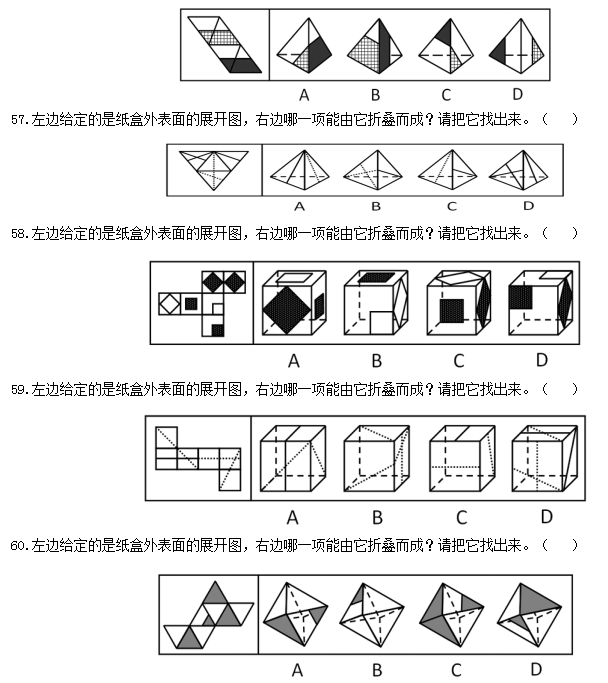 A B C D

57.左边给定的是纸盒外表面的展开图，右边哪一项能由它折叠而成？请把它找出来。（ ）

A B C D

58.左边给定的是纸盒外表面的展开图，右边哪一项能由它折叠而成？请把它找出来。（ ）

A B C D

59.左边给定的是纸盒外表面的展开图，右边哪一项能由它折叠而成？请把它找出来。（ ）

A B C D

60.左边给定的是纸盒外表面的展开图，右边哪一项能由它折叠而成？请把它找出来。（ ）

A B C D