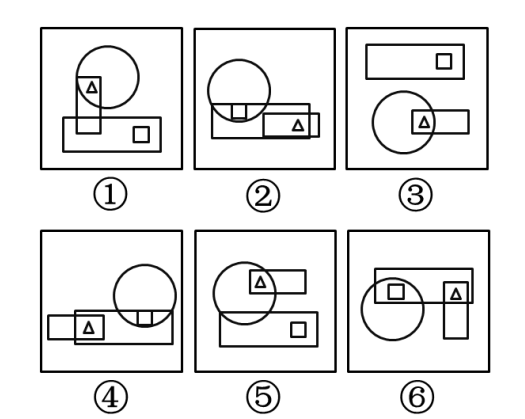 ①
②
③
④
⑤
⑥